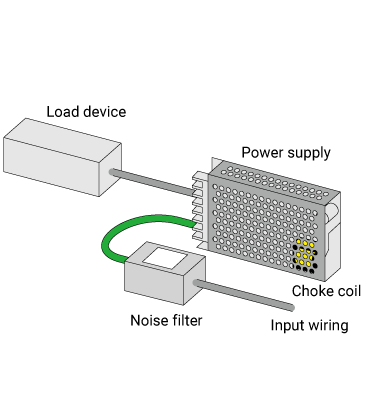 Load device

Power supply

Choke coil

Noise filter

Input wiring