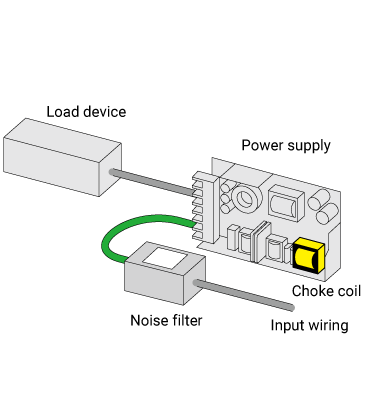 Load device

Power supply

Choke coil

Noise filter

Input wiring