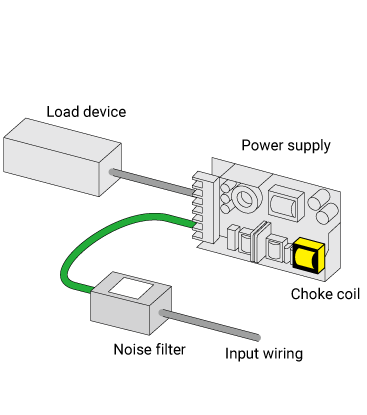 Load device

Power supply

Choke coil

Noise filter

Input wiring