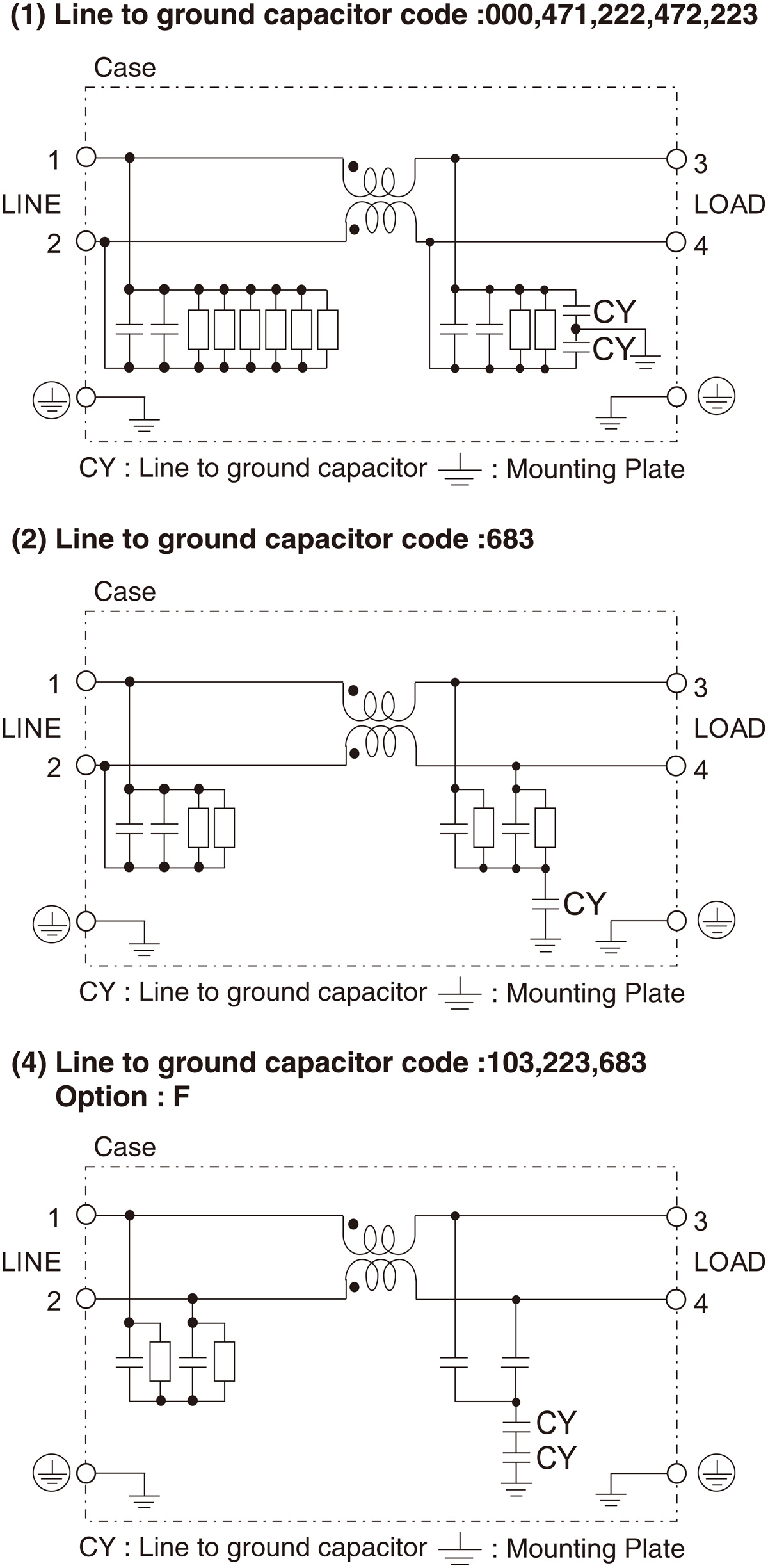 (1) Line to ground capacitor code :000,471,222,472,223

Case

1

LINE

2

3

LOAD

4

CY

CY

CY : Line to ground capacitor : Mounting Plate

(2) Line to ground capacitor code :683

Case

1

LINE

2

3

LOAD

4

CY

CY : Line to ground capacitor : Mounting Plate

(4) Line to ground capacitor code :103,223,683
Option : F

Case

1

LINE

2

3

LOAD

4

CY

CY

CY : Line to ground capacitor : Mounting Plate